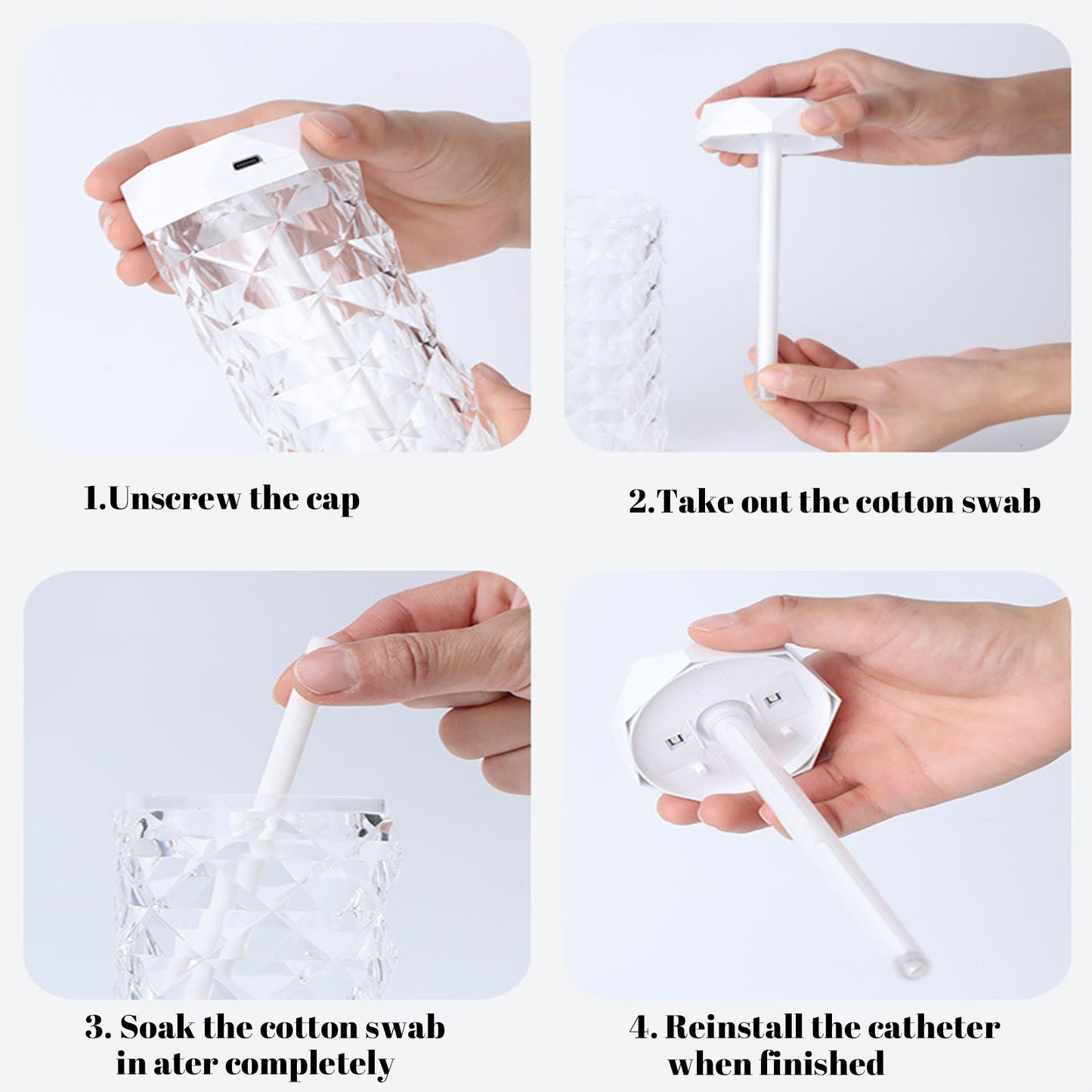 1.Unscrew the cap

2.Take out the cotton swab

3. Soak the cotton swab in ater completely

4. Reinstall the catheter when finished